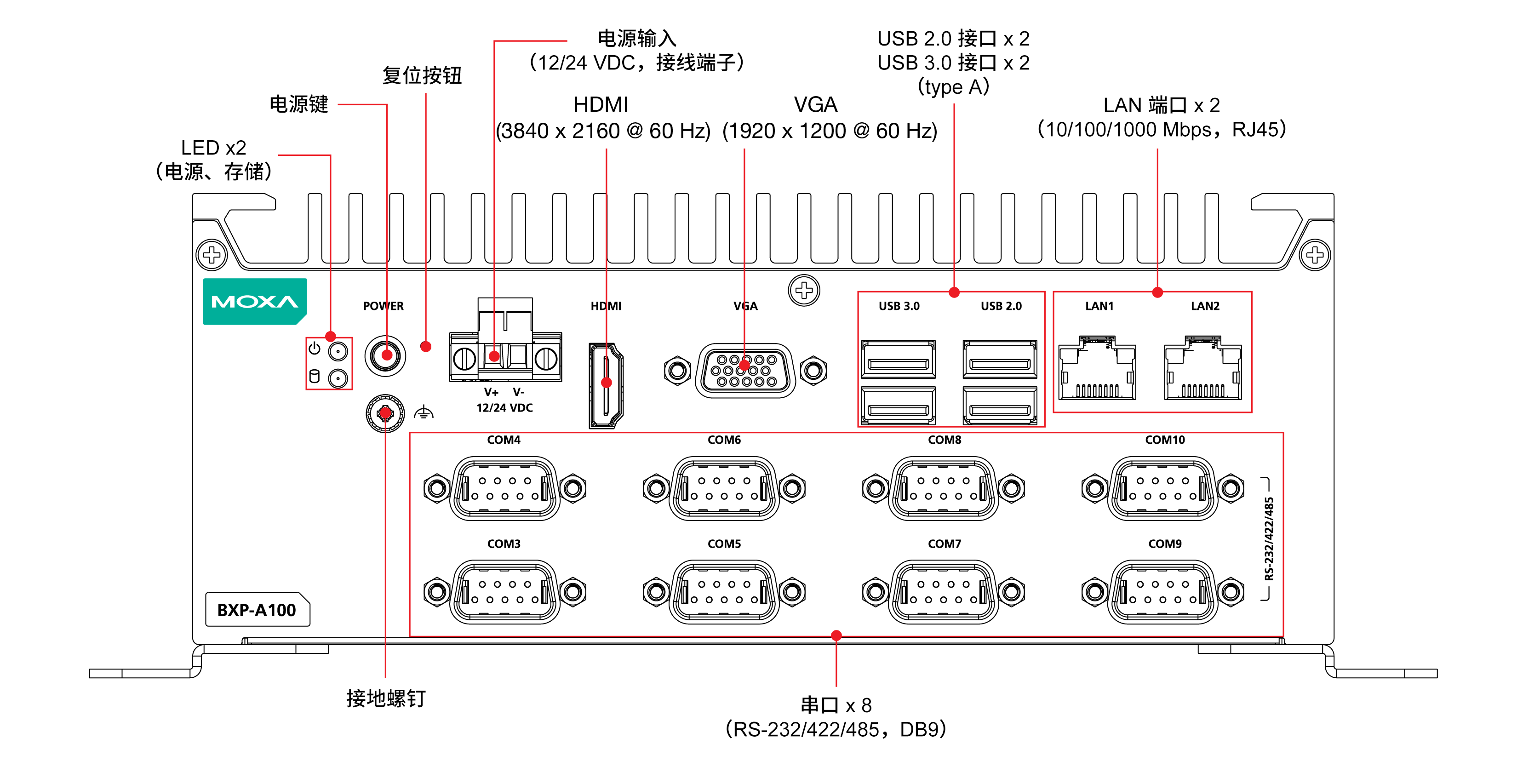 电源输入
（12/24 VDC，接线端子）

USB 2.0 接口 x 2
USB 3.0 接口 x 2
（type A）

复位按钮

电源键

HDMI
(3840 x 2160 @ 60 Hz)

VGA
(1920 x 1200 @ 60 Hz)

LAN 端口 x 2
（10/100/1000 Mbps，RJ45）

LED x2
（电源、存储）

MOXA

POWER

V+ V-
12/24 VDC

HDMI

VGA

USB 3.0

USB 2.0

LAN1

LAN2

COM4

COM6

COM8

COM10

COM3

COM5

COM7

COM9

RS-232/422/485

BXP-A100

接地螺钉

串口 x 8
（RS-232/422/485，DB9）