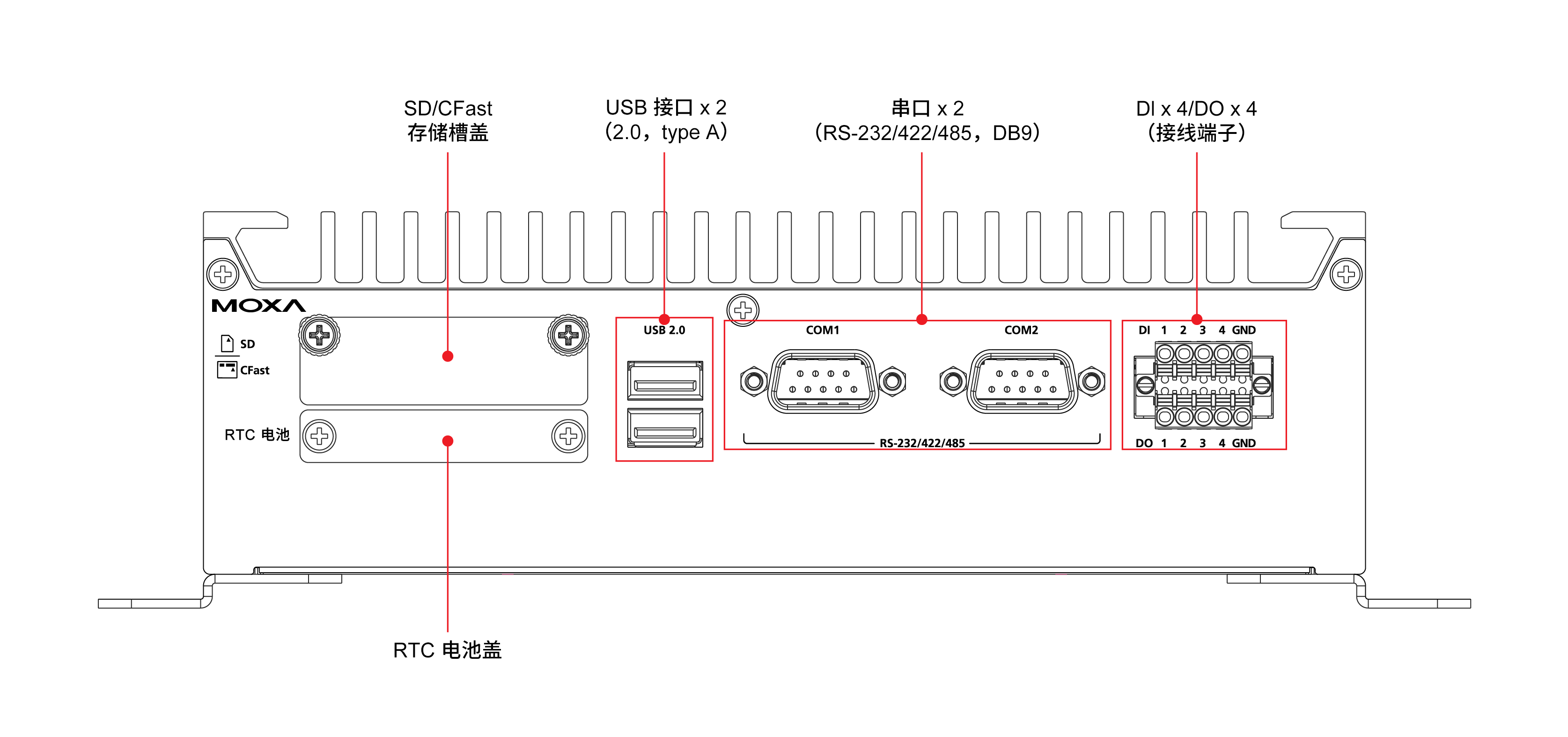 SD/CFast
存储槽盖

USB 接口 x 2
（2.0，type A）

串口 x 2
（RS-232/422/485，DB9）

DI x 4/DO x 4
（接线端子）

MOXA

SD
CFast

RTC 电池

USB 2.0

COM1
COM2
RS-232/422/485

DI 1 2 3 4 GND
DO 1 2 3 4 GND

RTC 电池盖